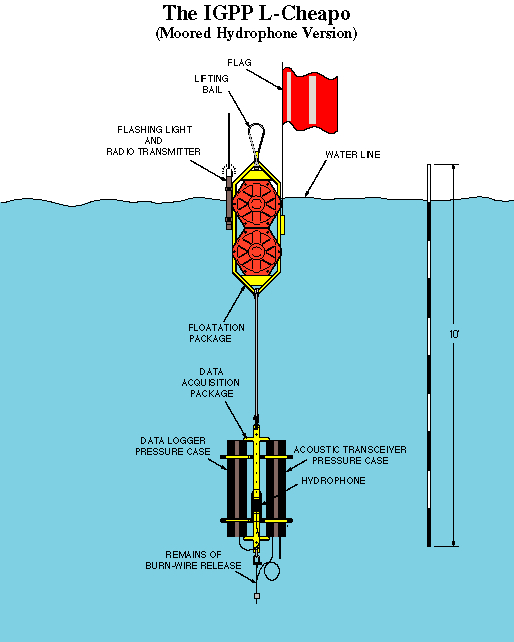 The IGPP L-Cheapo
(Moored Hydrophone Version)

FLAG

LIFTING BAIL

FLASHING LIGHT AND RADIO TRANSMITTER

WATER LINE

FLOATATION PACKAGE

10'

DATA ACQUISITION PACKAGE

DATA LOGGER PRESSURE CASE

ACOUSTIC TRANSCEIVER PRESSURE CASE

HYDROPHONE

REMAINS OF BURN-WIRE RELEASE